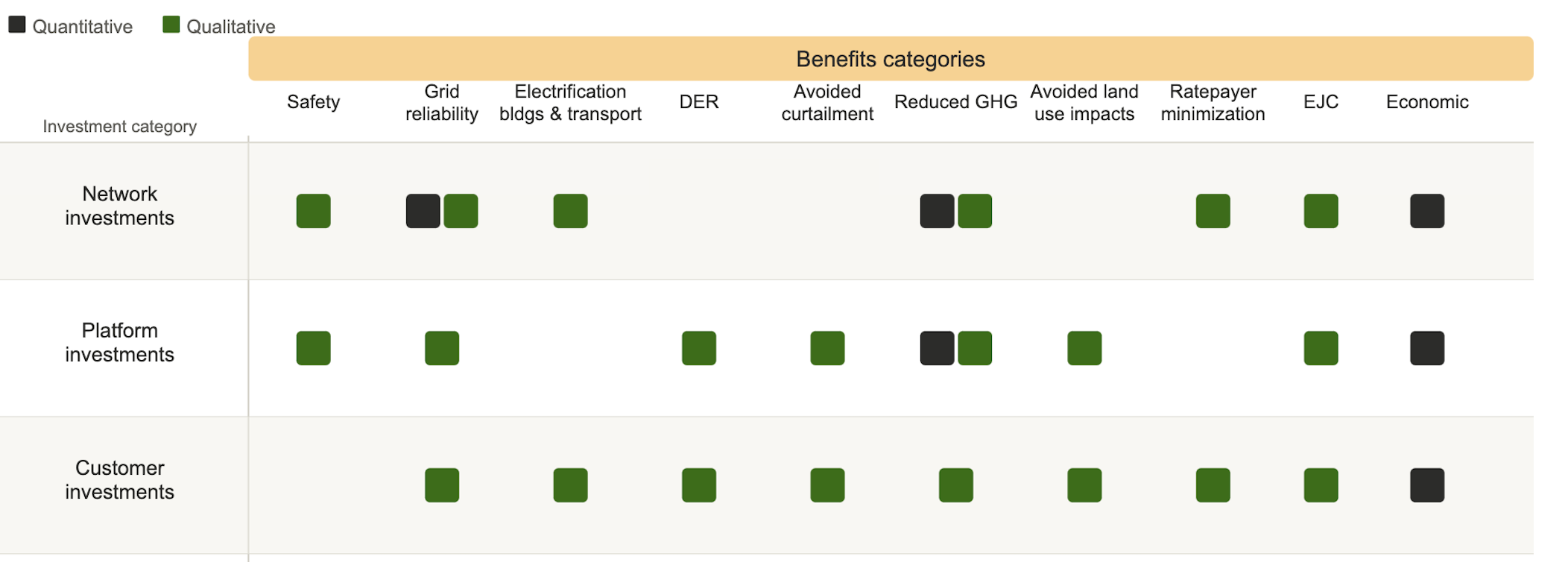 Quantitative Qualitative

Benefits categories

| Investment category | Safety | Grid reliability | Electrification bldgs & transport | DER | Avoided curtailment | Reduced GHG | Avoided land use impacts | Ratepayer minimization | EJC | Economic |
|---|---|---|---|---|---|---|---|---|---|---|
| Network investments | | | | | | | | | | |
| Platform investments | | | | | | | | | | |
| Customer investments | | | | | | | | | | |